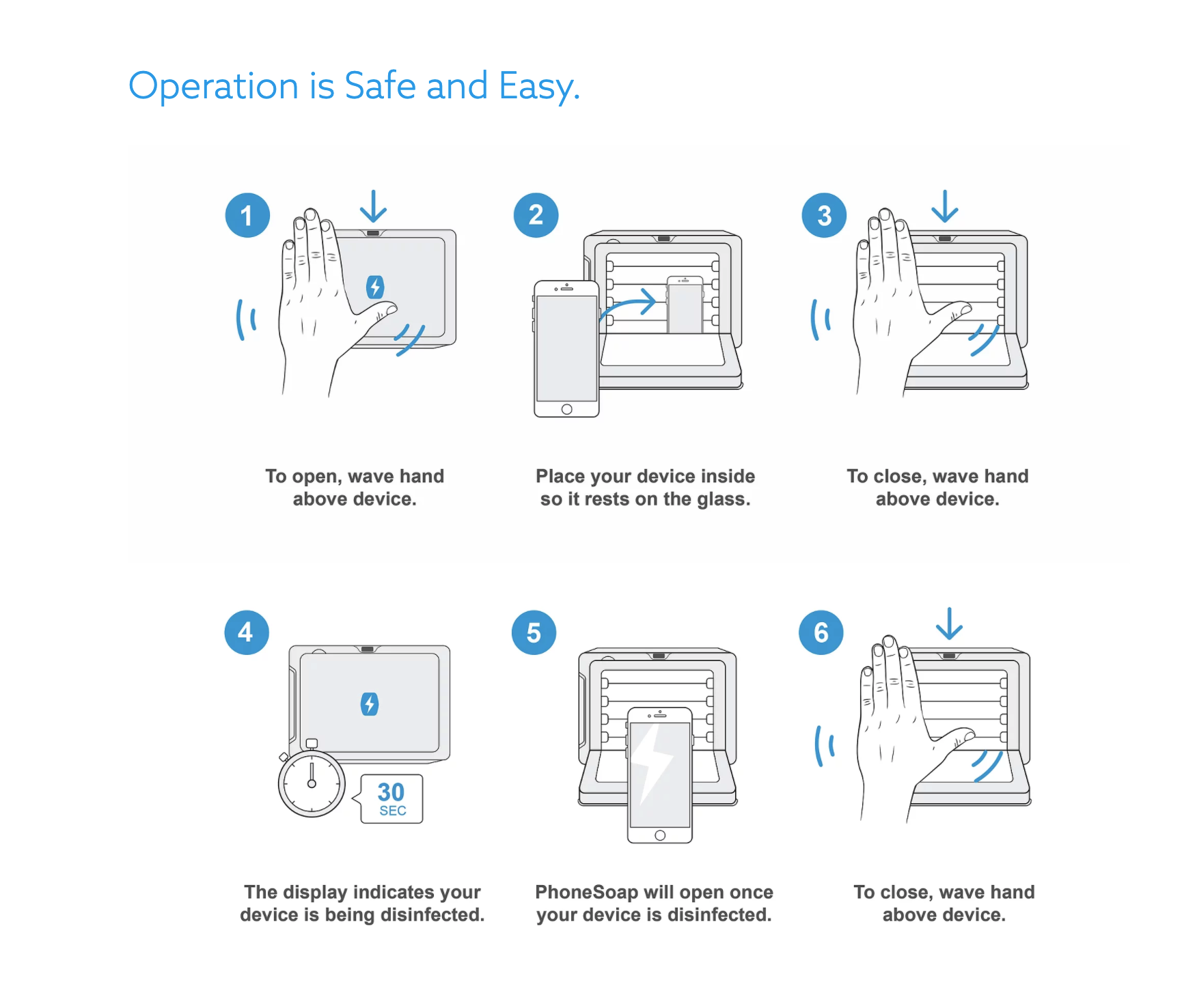 Operation is Safe and Easy.

1

To open, wave hand above device.

2

Place your device inside so it rests on the glass.

3

To close, wave hand above device.

4

30
SEC

The display indicates your device is being disinfected.

5

PhoneSoap will open once your device is disinfected.

6

To close, wave hand above device.